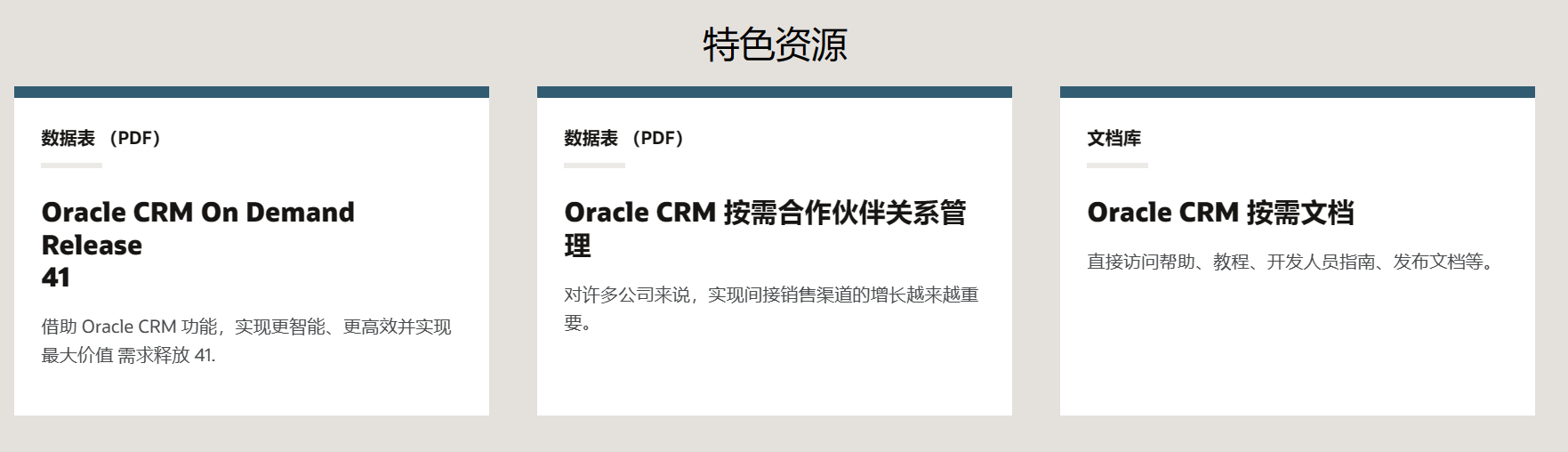 特色资源

数据表 （PDF）

Oracle CRM On Demand Release
41

借助 Oracle CRM 功能，实现更智能、更高效并实现最大价值 需求释放 41.

数据表 （PDF）

Oracle CRM 按需合作伙伴关系管理

对许多公司来说，实现间接销售渠道的增长越来越重要。

文档库

Oracle CRM 按需文档

直接访问帮助、教程、开发人员指南、发布文档等。